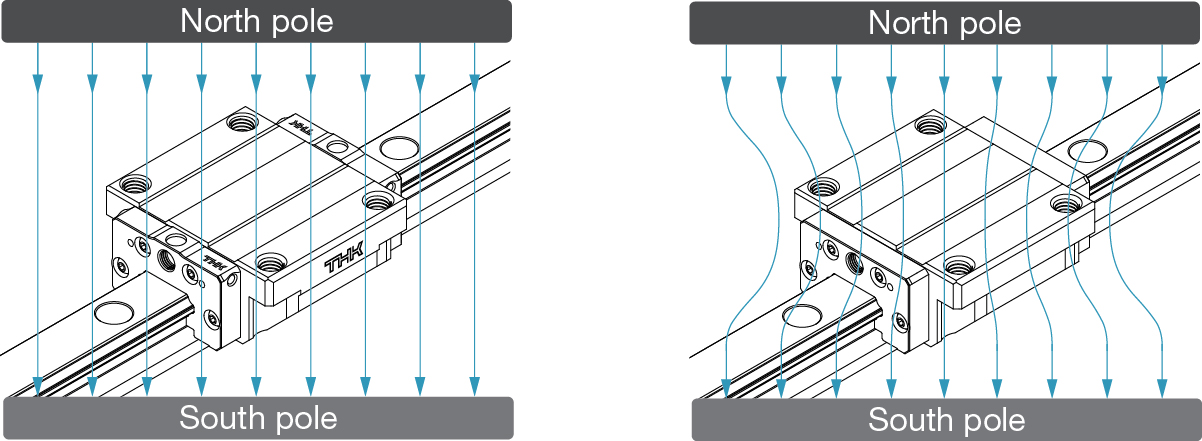 North pole

THK

THK

THK

South pole

North pole

South pole